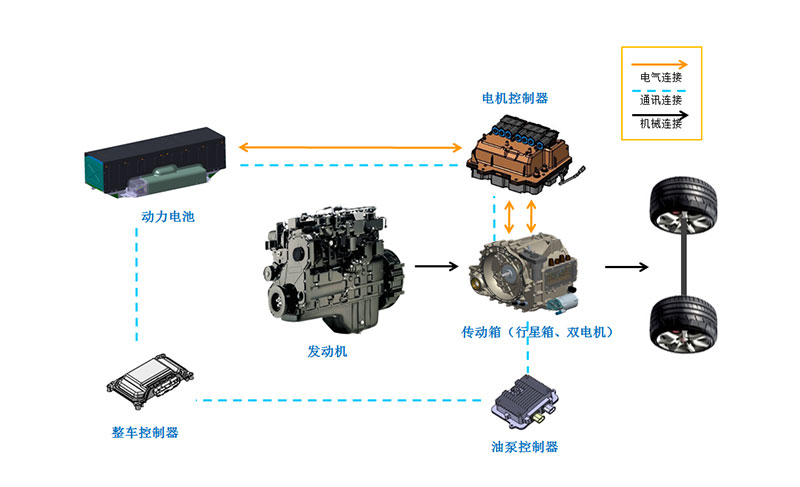 电气连接
通讯连接
机械连接

电机控制器

动力电池

发动机

传动箱（行星箱、双电机）

整车控制器

油泵控制器